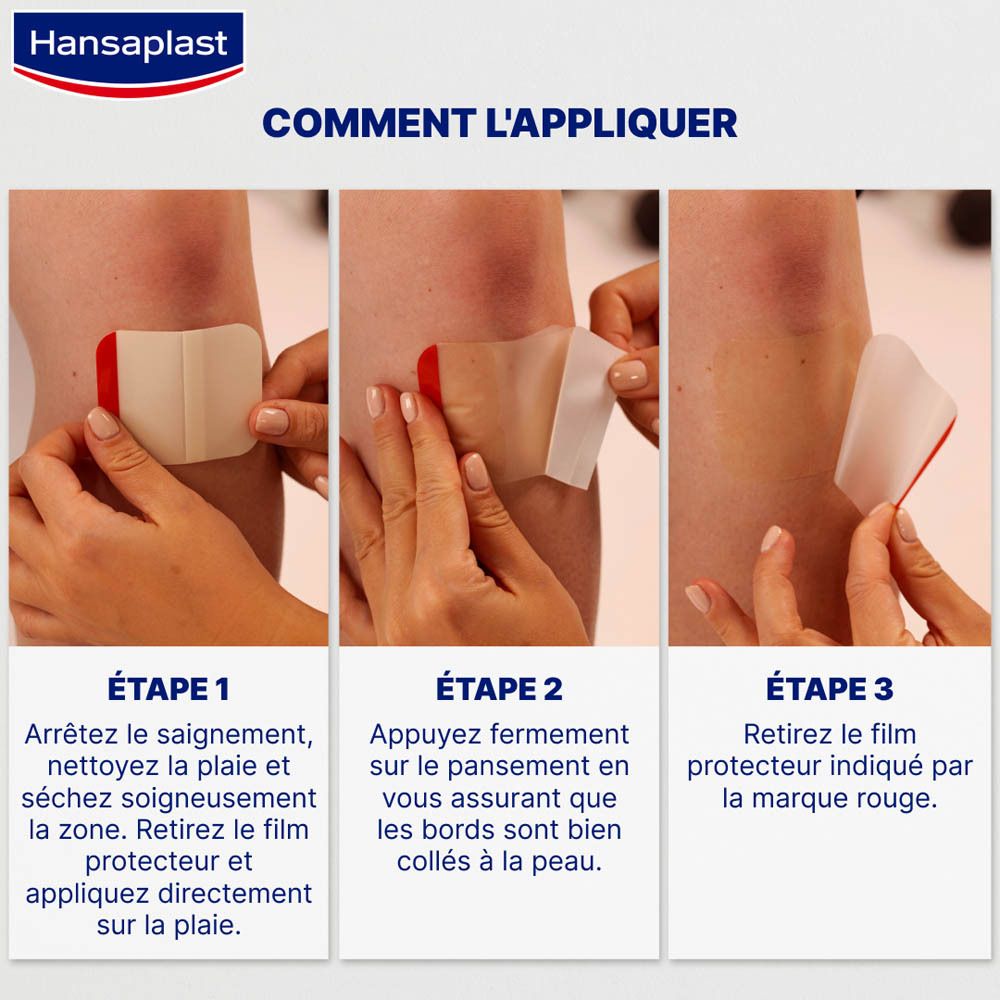 Hansaplast

COMMENT L'APPLIQUER

ÉTAPE 1

Arrêtez le saignement, nettoyez la plaie et séchez soigneusement la zone. Retirez le film protecteur et appliquez directement sur la plaie.

ÉTAPE 2

Appuyez fermement sur le pansement en vous assurant que les bords sont bien collés à la peau.

ÉTAPE 3

Retirez le film protecteur indiqué par la marque rouge.