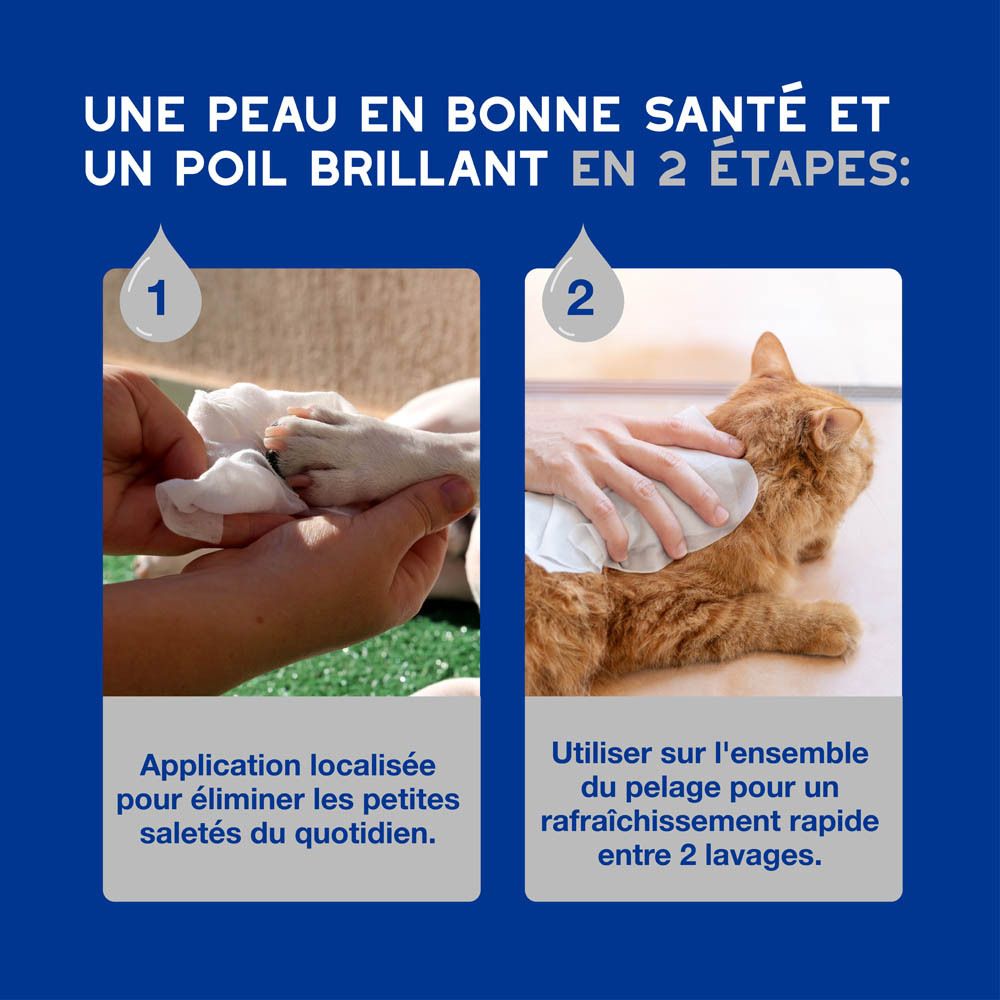 UNE PEAU EN BONNE SANTÉ ET UN POIL BRILLANT EN 2 ÉTAPES:

1

Application localisée pour éliminer les petites saletés du quotidien.

2

Utiliser sur l'ensemble du pelage pour un rafraîchissement rapide entre 2 lavages.