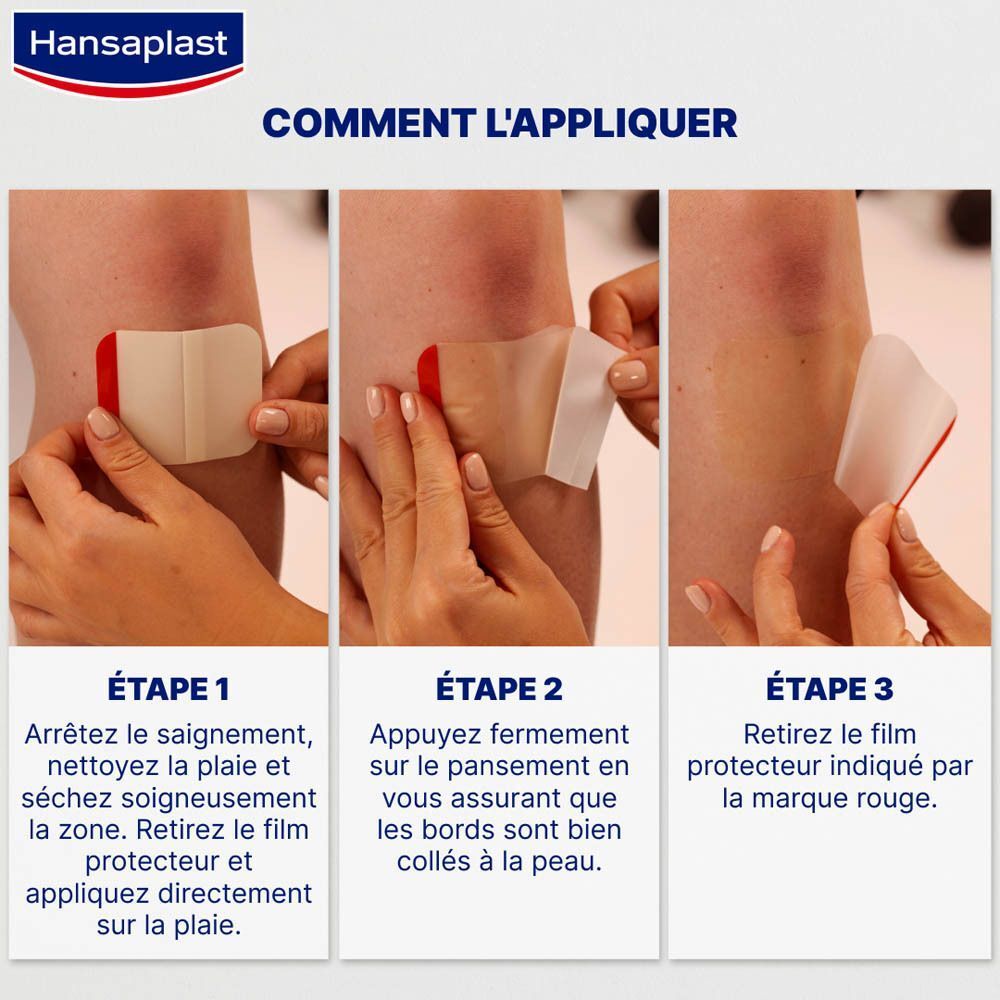 Hansaplast

COMMENT L'APPLIQUER

ÉTAPE 1

Arrêtez le saignement, nettoyez la plaie et séchez soigneusement la zone. Retirez le film protecteur et appliquez directement sur la plaie.

ÉTAPE 2

Appuyez fermement sur le pansement en vous assurant que les bords sont bien collés à la peau.

ÉTAPE 3

Retirez le film protecteur indiqué par la marque rouge.