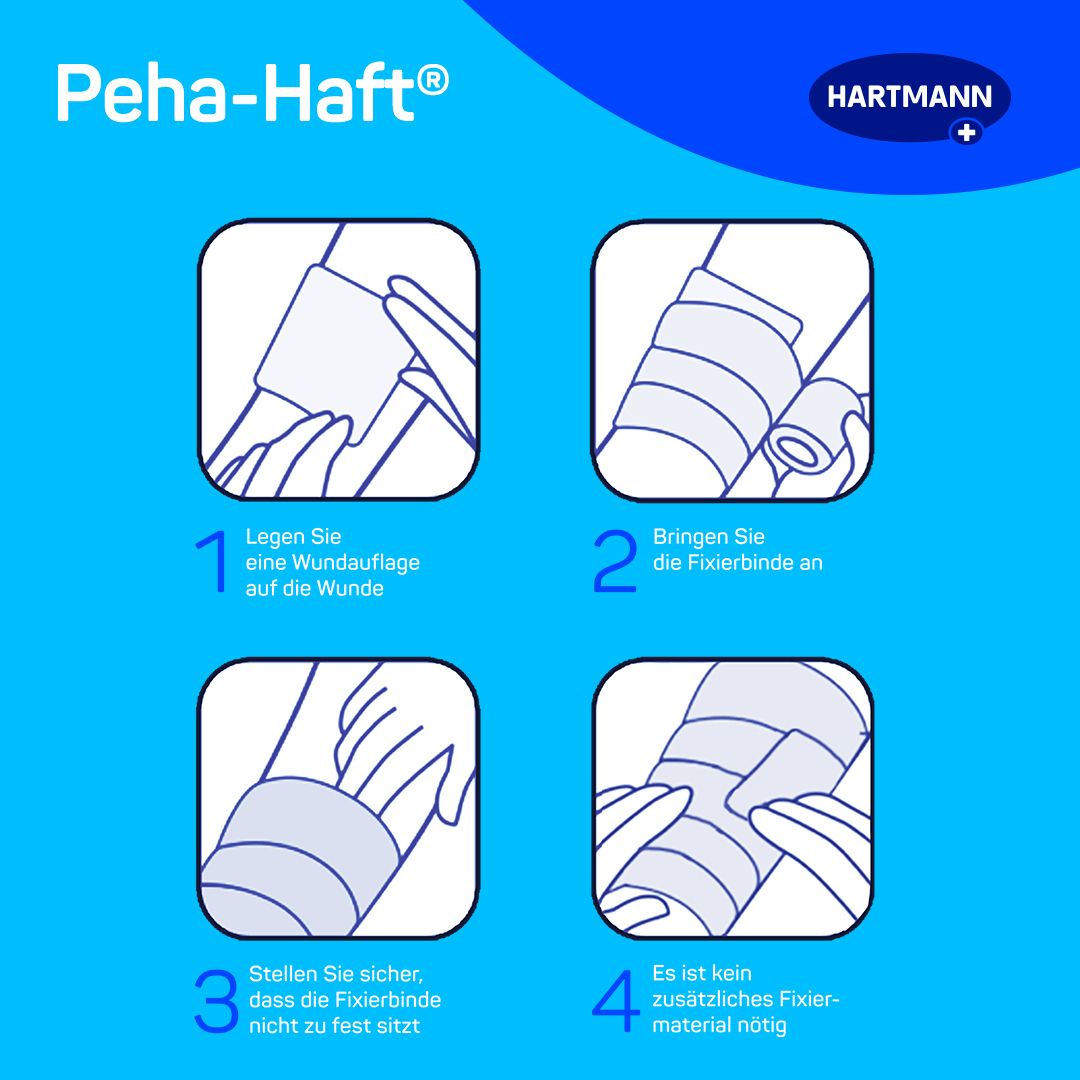 Peha-Haft®

HARTMANN

1 Legen Sie eine Wundauflage auf die Wunde

2 Bringen Sie die Fixierbinde an

3 Stellen Sie sicher, dass die Fixierbinde nicht zu fest sitzt

4 Es ist kein zusätzliches Fixiermaterial nötig