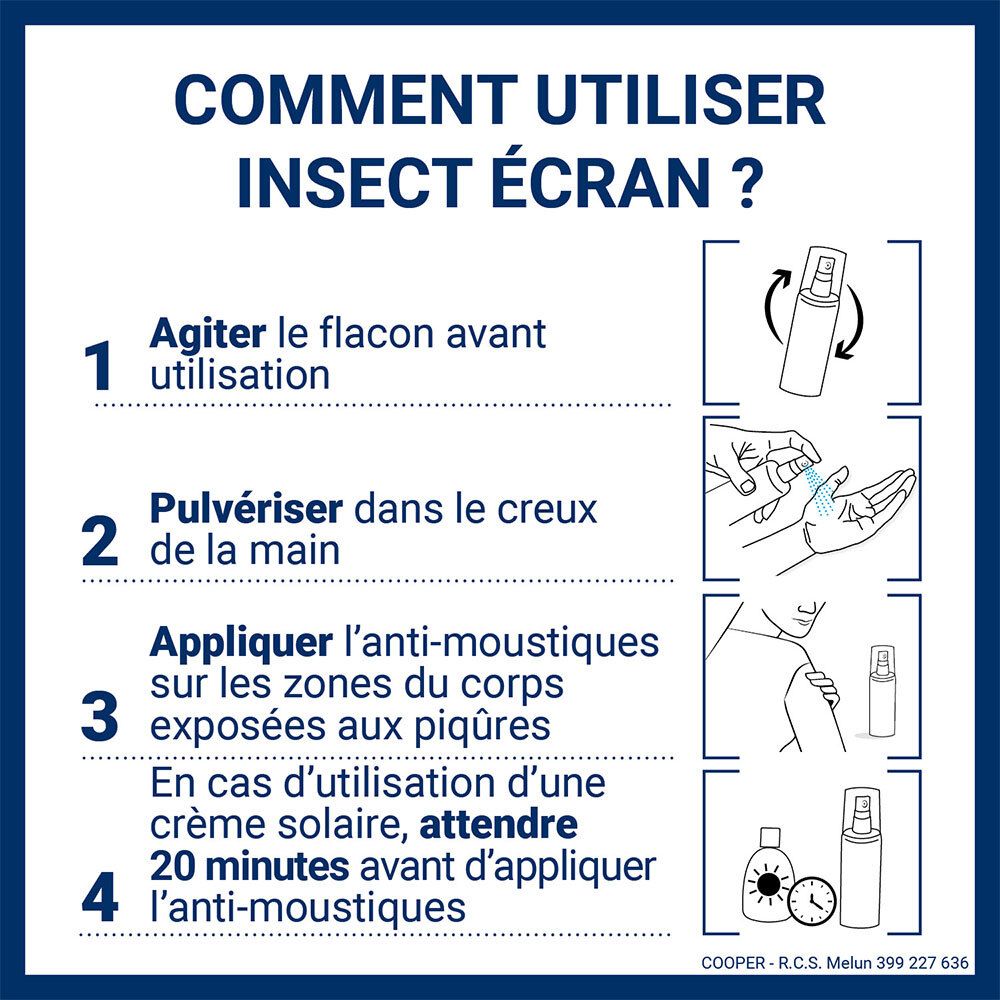 COMMENT UTILISER INSECT ÉCRAN ?

1 Agiter le flacon avant utilisation

2 Pulvériser dans le creux de la main

3 Appliquer l'anti-moustiques sur les zones du corps exposées aux piqûres

4 En cas d'utilisation d'une crème solaire, attendre 20 minutes avant d'appliquer l'anti-moustiques

COOPER - R.C.S. Melun 399 227 636