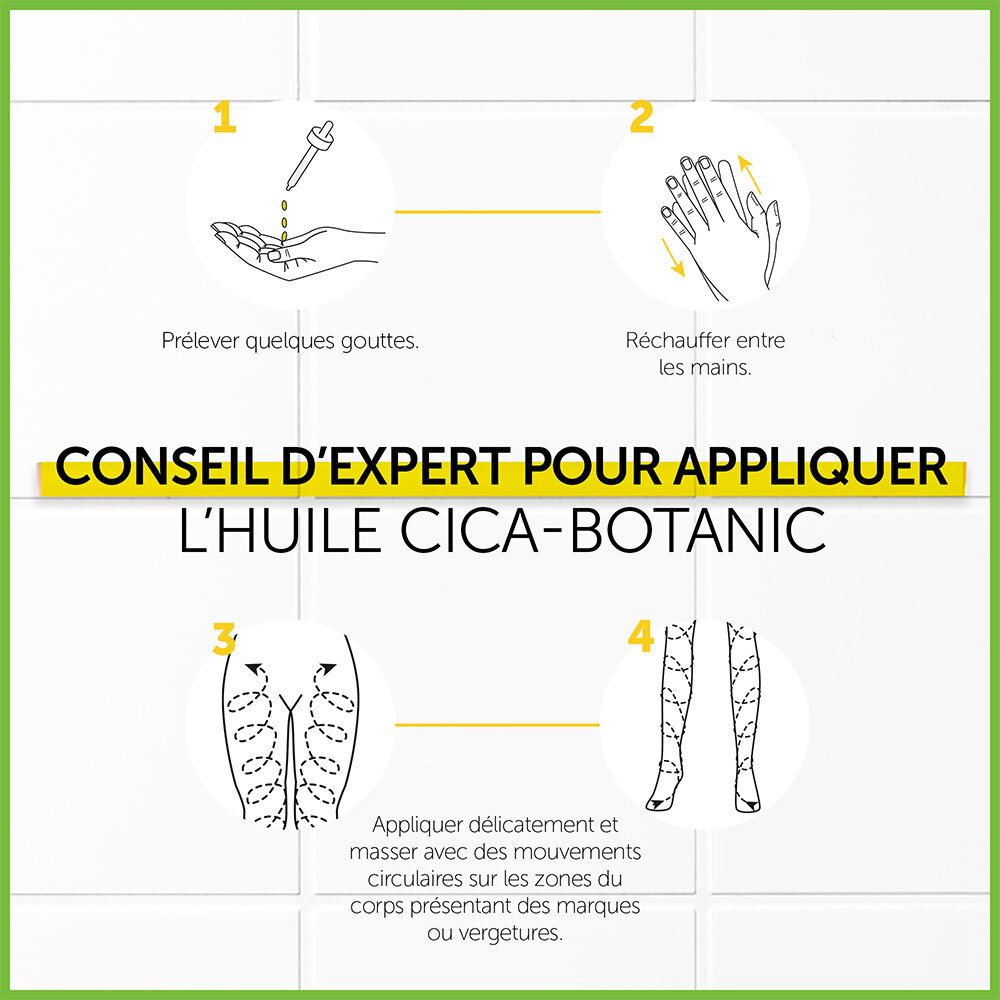 1

Prélever quelques gouttes.

2

Réchauffer entre les mains.

CONSEIL D'EXPERT POUR APPLIQUER
L'HUILE CICA-BOTANIC

3

4

Appliquer délicatement et masser avec des mouvements circulaires sur les zones du corps présentant des marques ou vergetures.