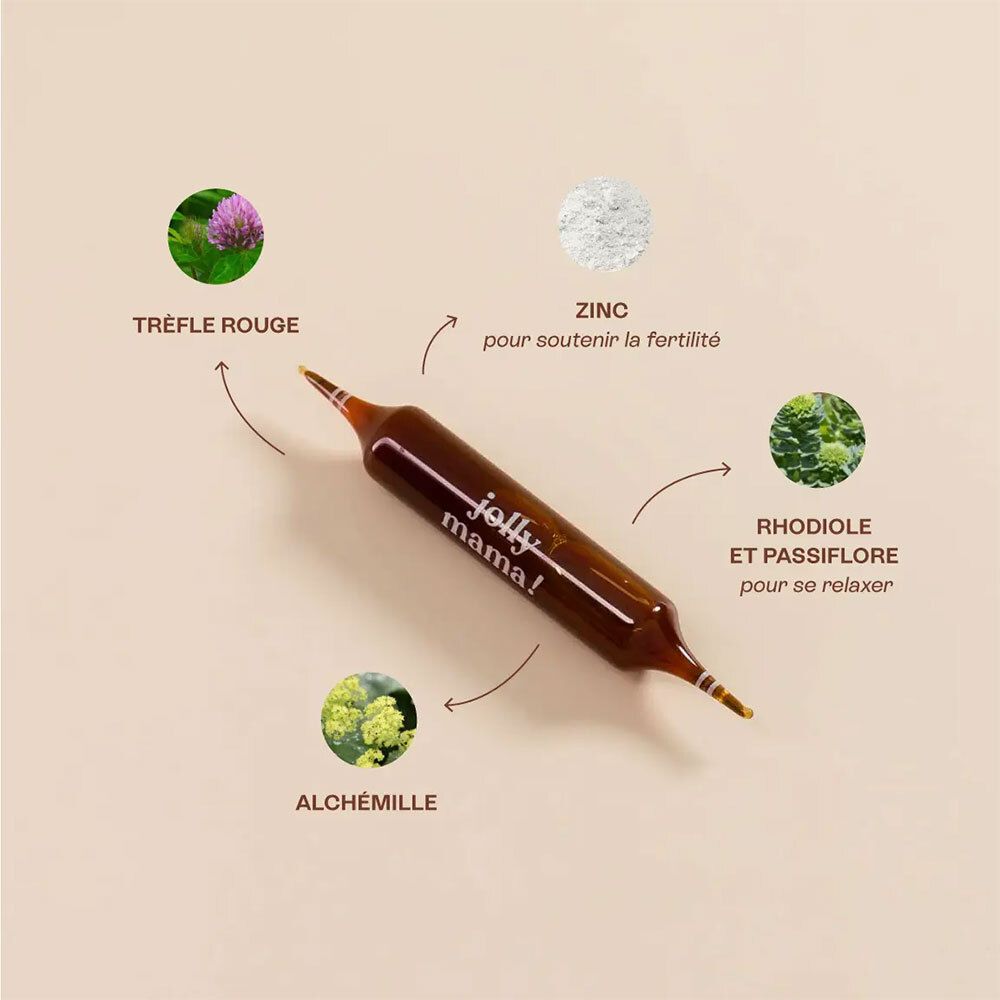 TRÈFLE ROUGE

ZINC
pour soutenir la fertilité

jolly mama!

RHODIOLE ET PASSIFLORE
pour se relaxer

ALCHÉMILLE