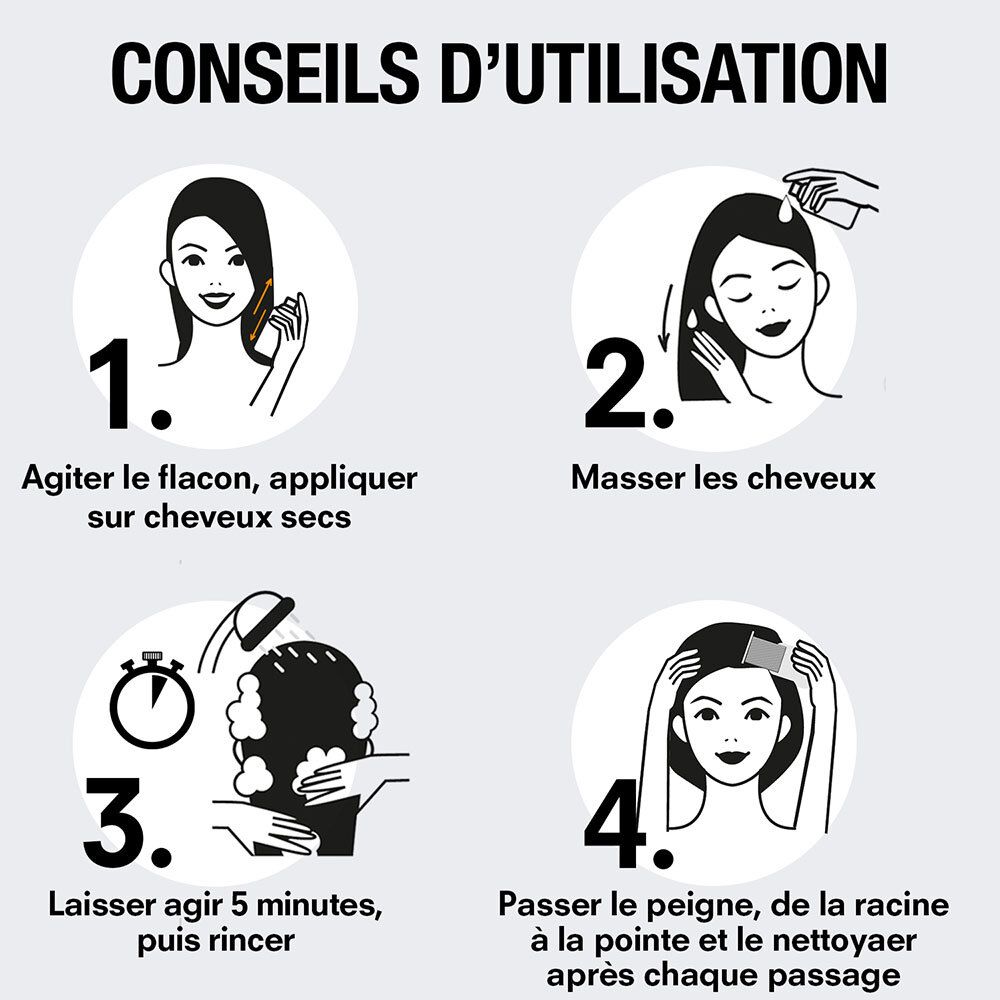 CONSEILS D'UTILISATION

1.
Agiter le flacon, appliquer sur cheveux secs

2.
Masser les cheveux

3.
Laisser agir 5 minutes, puis rincer

4.
Passer le peigne, de la racine à la pointe et le nettoyaer après chaque passage