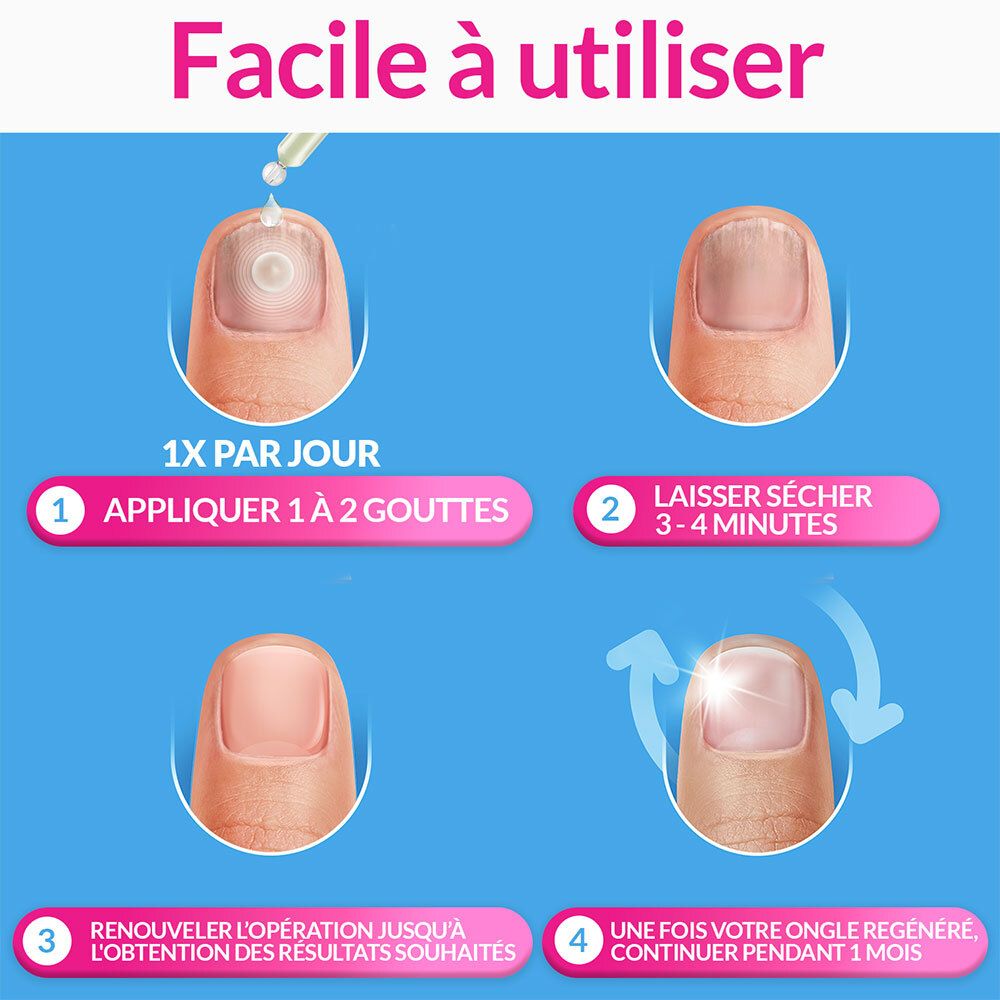 Facile à utiliser

1X PAR JOUR

1 APPLIQUER 1 À 2 GOUTTES

2 LAISSER SÉCHER 3 - 4 MINUTES

3 RENOUVELER L'OPÉRATION JUSQU'À L'OBTENTION DES RÉSULTATS SOUHAITÉS

4 UNE FOIS VOTRE ONGLE REGÉNÉRÉ, CONTINUER PENDANT 1 MOIS