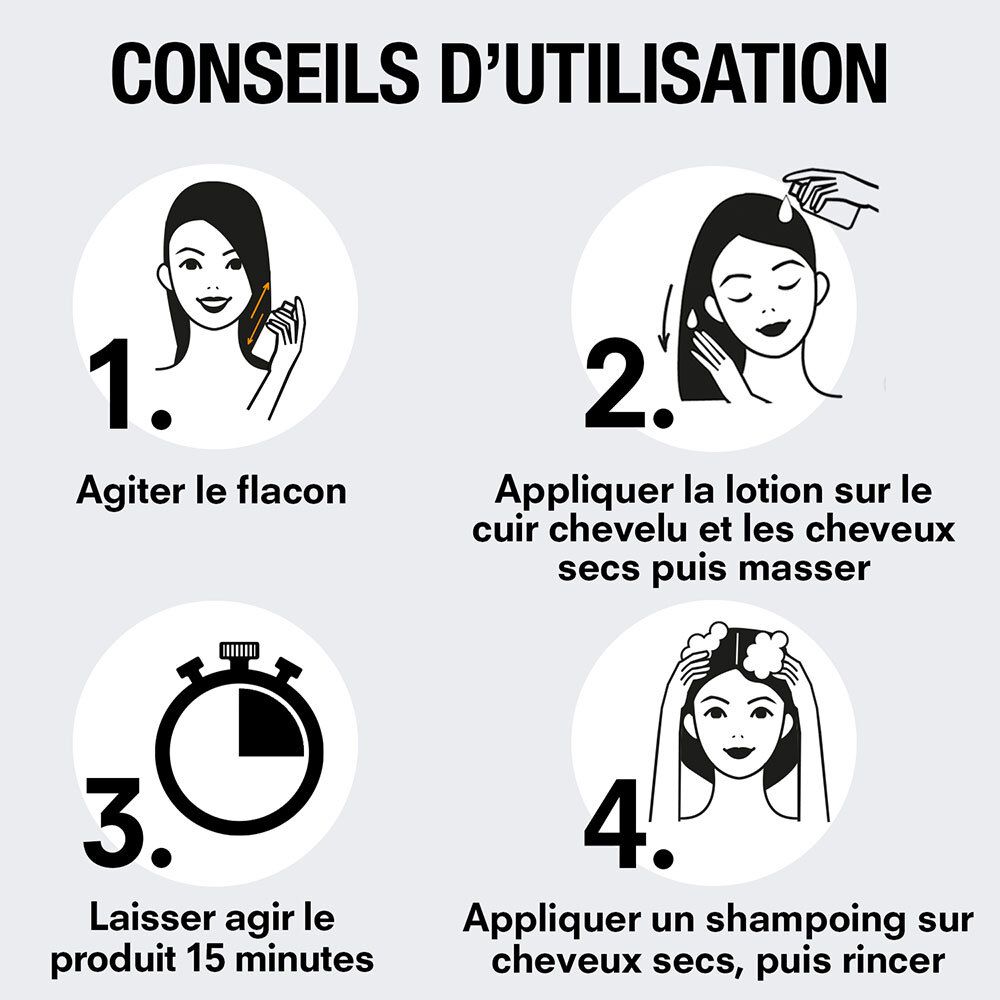 CONSEILS D'UTILISATION

1.

Agiter le flacon

2.

Appliquer la lotion sur le cuir chevelu et les cheveux secs puis masser

3.

Laisser agir le produit 15 minutes

4.

Appliquer un shampoing sur cheveux secs, puis rincer