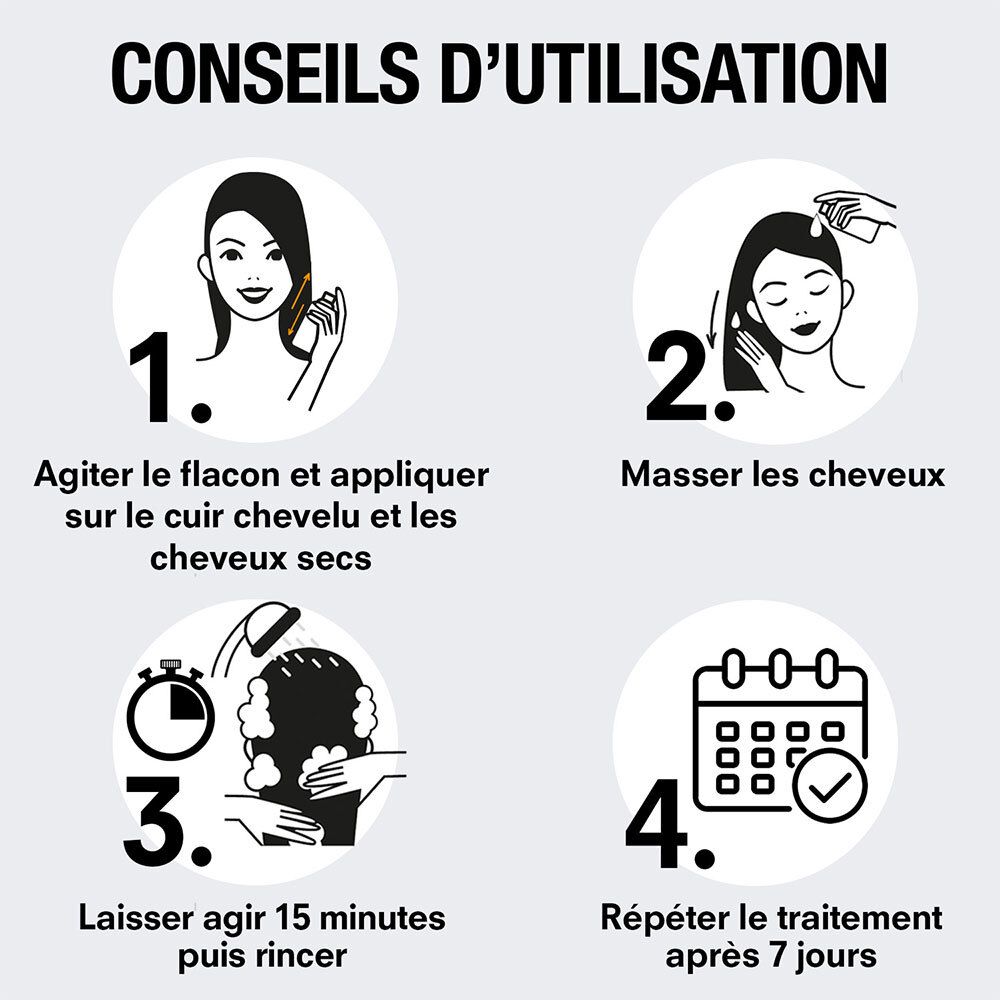 CONSEILS D'UTILISATION

1.

Agiter le flacon et appliquer sur le cuir chevelu et les cheveux secs

2.

Masser les cheveux

3.

Laisser agir 15 minutes puis rincer

4.

Répéter le traitement après 7 jours