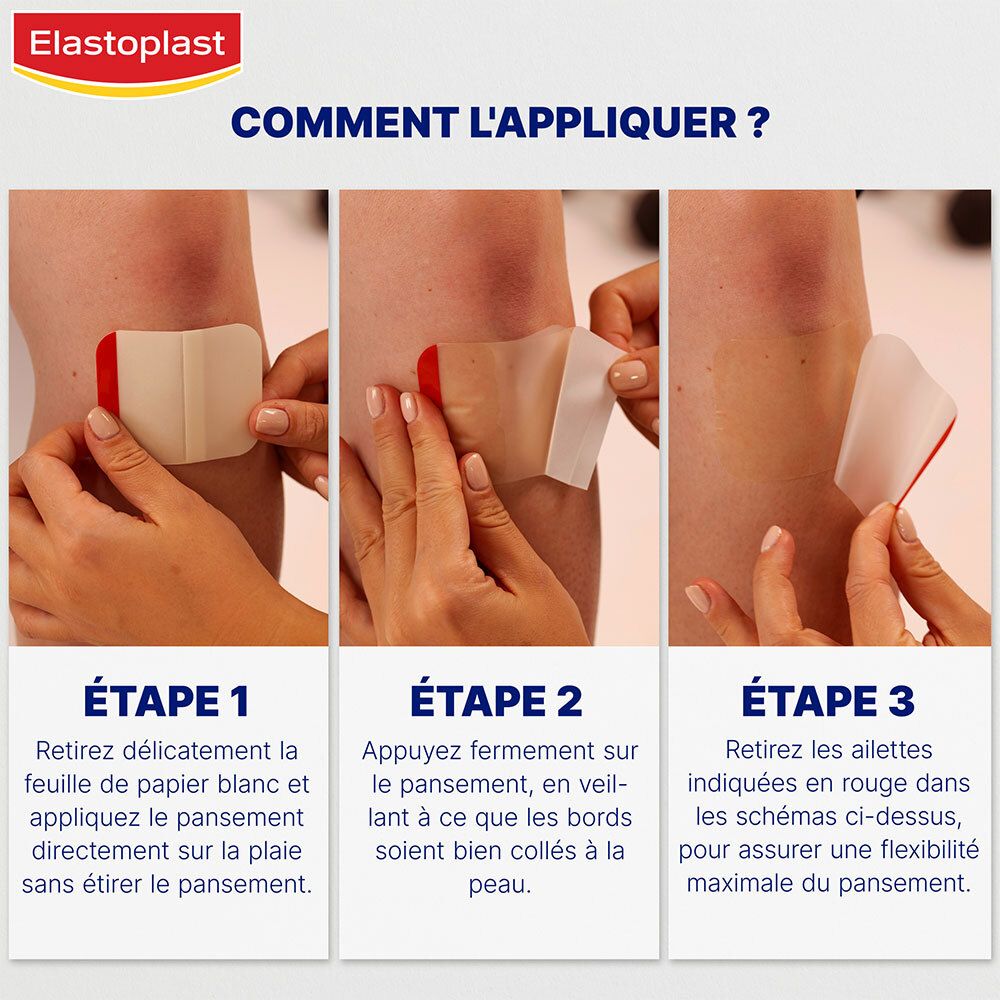 Elastoplast

COMMENT L'APPLIQUER ?

ÉTAPE 1

Retirez délicatement la feuille de papier blanc et appliquez le pansement directement sur la plaie sans étirer le pansement.

ÉTAPE 2

Appuyez fermement sur le pansement, en veillant à ce que les bords soient bien collés à la peau.

ÉTAPE 3

Retirez les ailettes indiquées en rouge dans les schémas ci-dessus, pour assurer une flexibilité maximale du pansement.