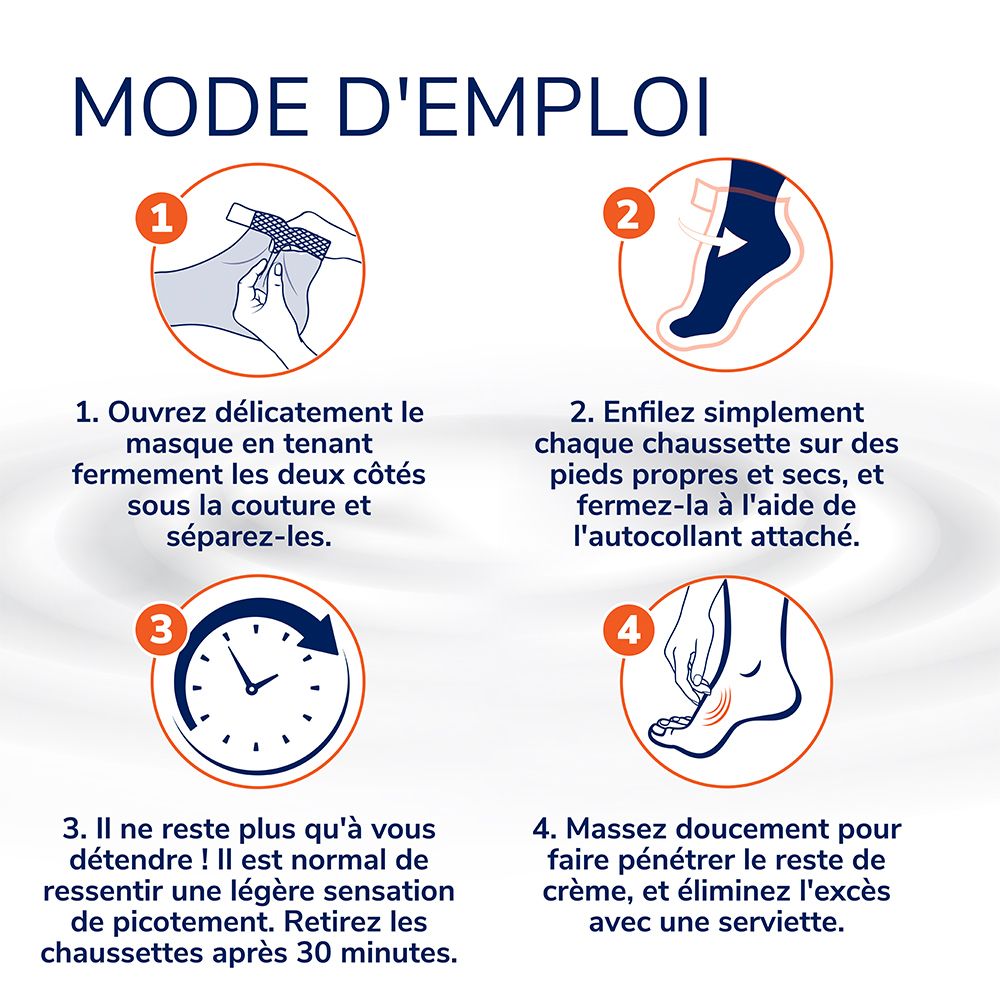 MODE D'EMPLOI

1

1. Ouvrez délicatement le masque en tenant fermement les deux côtés sous la couture et séparez-les.

2

2. Enfilez simplement chaque chaussette sur des pieds propres et secs, et fermez-la à l'aide de l'autocollant attaché.

3

3. Il ne reste plus qu'à vous détendre ! Il est normal de ressentir une légère sensation de picotement. Retirez les chaussettes après 30 minutes.

4

4. Massez doucement pour faire pénétrer le reste de crème, et éliminez l'excès avec une serviette.