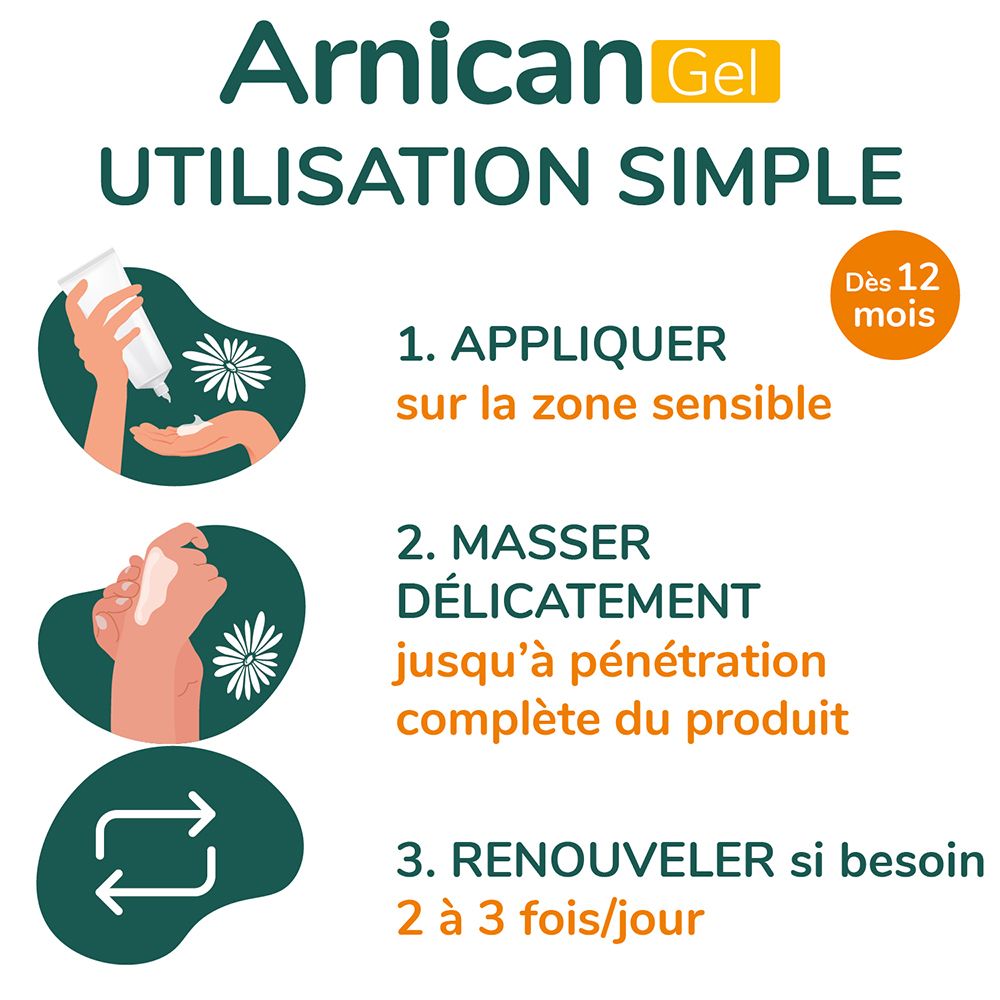 Arnican Gel
UTILISATION SIMPLE

Dès 12 mois

1. APPLIQUER
sur la zone sensible

2. MASSER DÉLICATEMENT
jusqu'à pénétration complète du produit

3. RENOUVELER si besoin
2 à 3 fois/jour