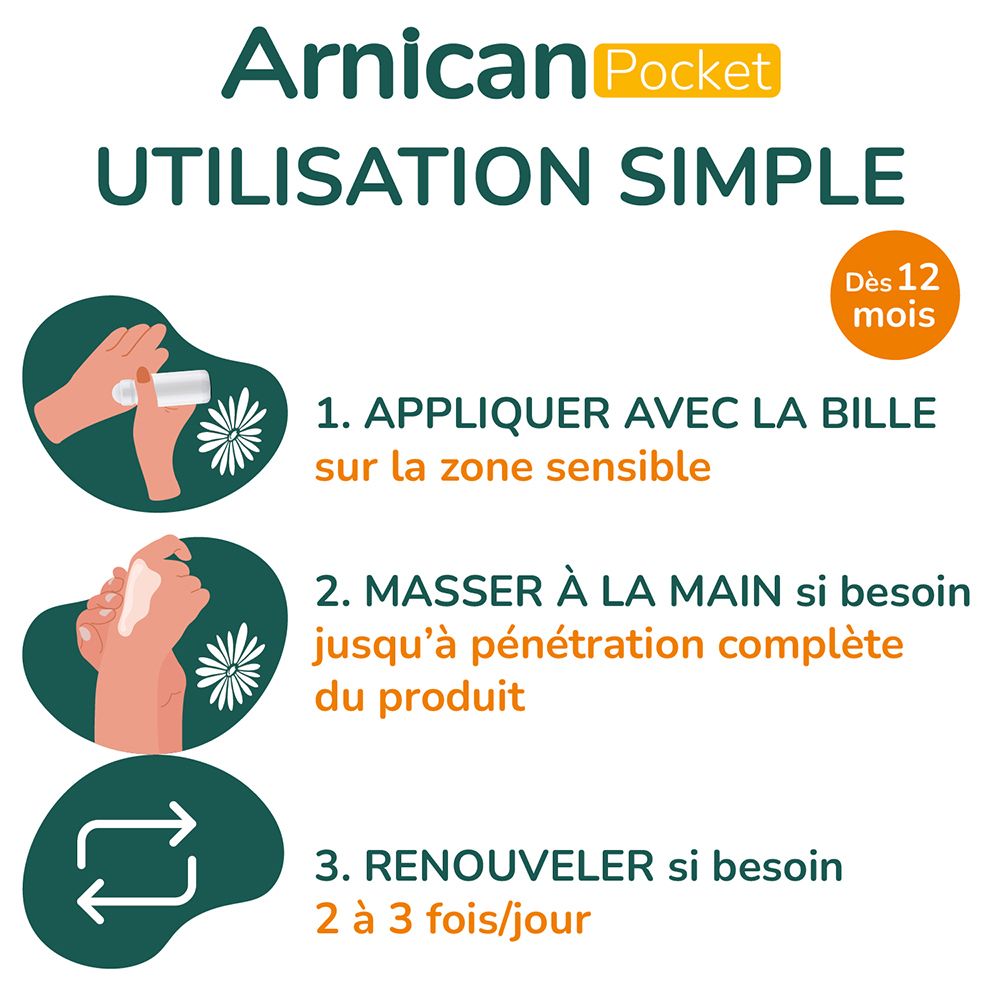 Arnican Pocket
UTILISATION SIMPLE

Dès 12 mois

1. APPLIQUER AVEC LA BILLE
sur la zone sensible

2. MASSER À LA MAIN si besoin
jusqu'à pénétration complète du produit

3. RENOUVELER si besoin
2 à 3 fois/jour