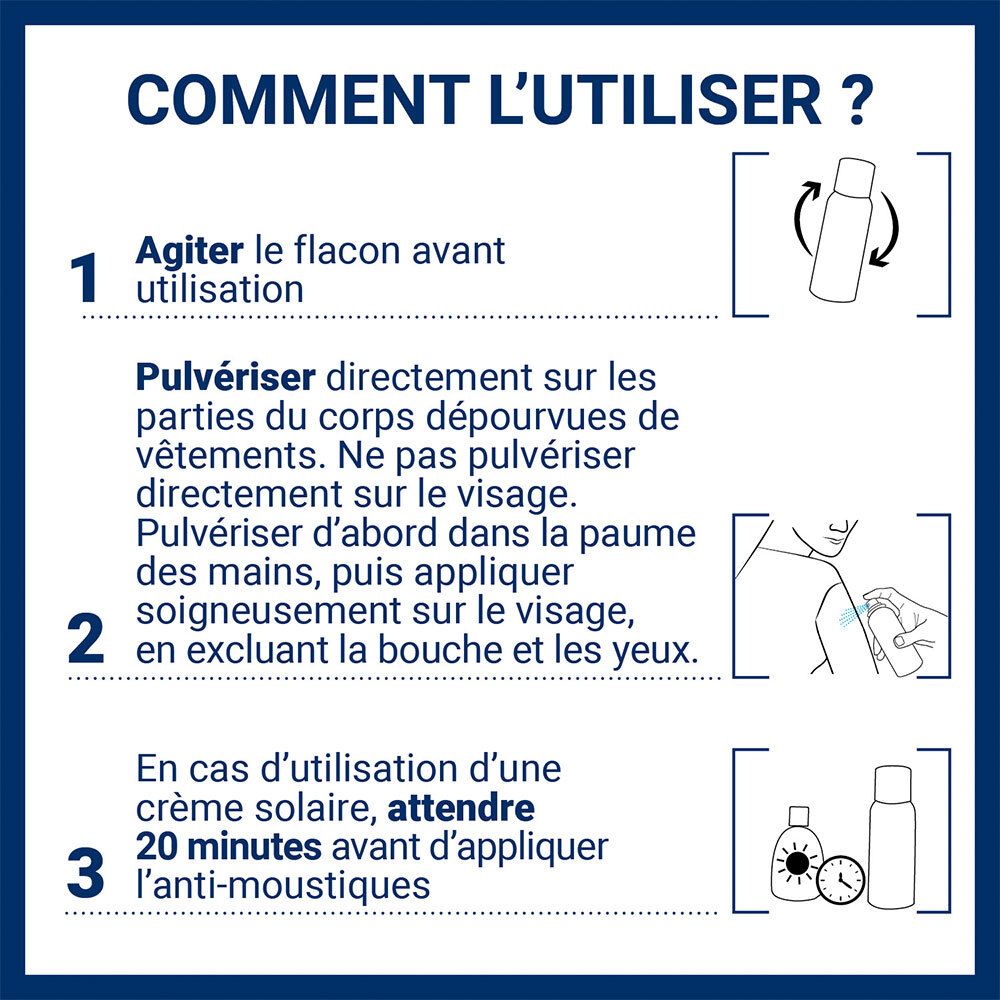 COMMENT L'UTILISER ?

1 Agiter le flacon avant utilisation

2 Pulvériser directement sur les parties du corps dépourvues de vêtements. Ne pas pulvériser directement sur le visage. Pulvériser d'abord dans la paume des mains, puis appliquer soigneusement sur le visage, en excluant la bouche et les yeux.

3 En cas d'utilisation d'une crème solaire, attendre 20 minutes avant d'appliquer l'anti-moustiques