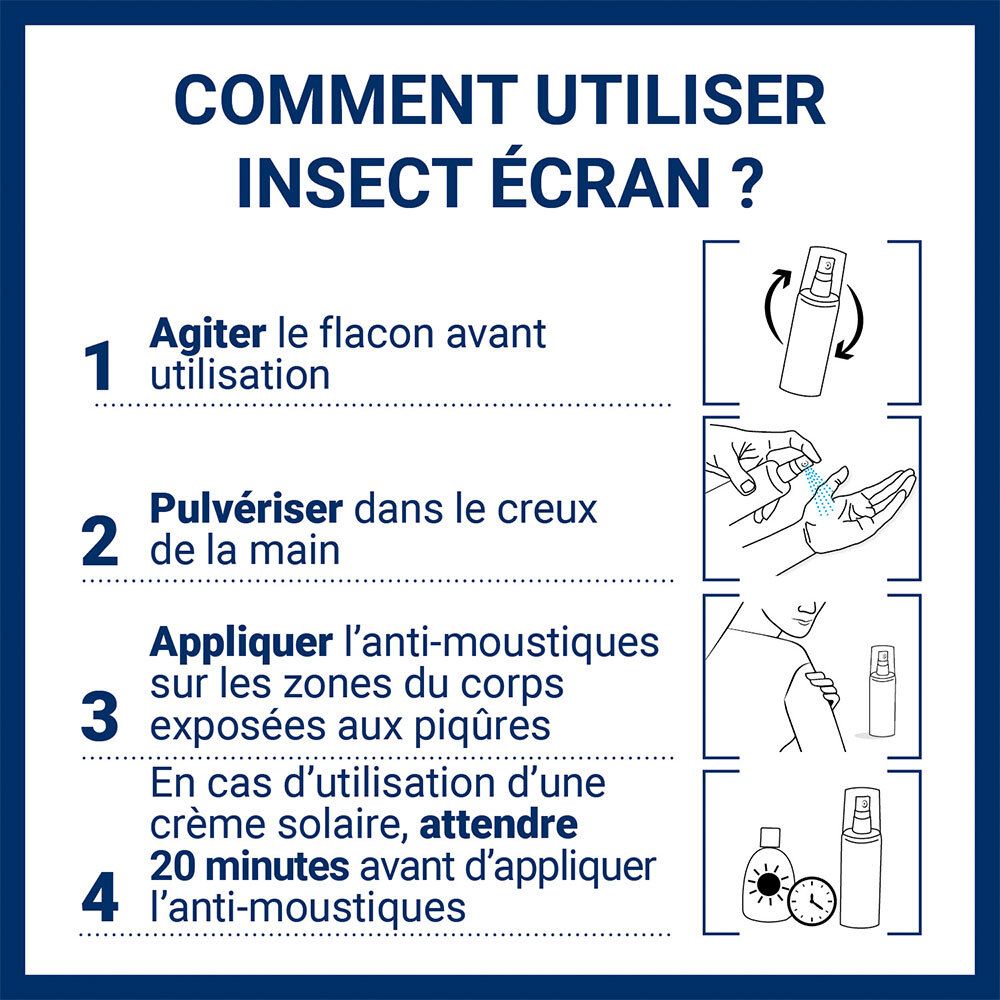 COMMENT UTILISER INSECT ÉCRAN ?

1 Agiter le flacon avant utilisation

2 Pulvériser dans le creux de la main

3 Appliquer l'anti-moustiques sur les zones du corps exposées aux piqûres

4 En cas d'utilisation d'une crème solaire, attendre 20 minutes avant d'appliquer l'anti-moustiques