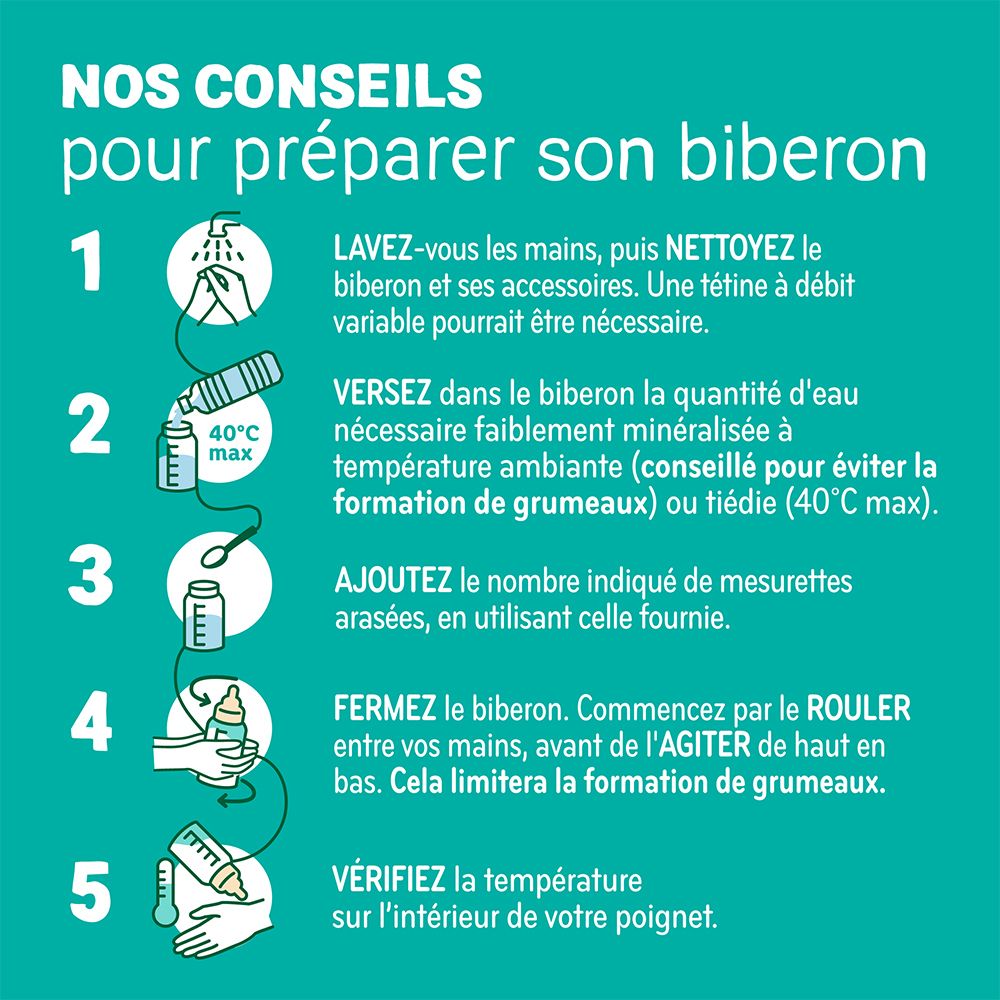 NOS CONSEILS
pour préparer son biberon

1

LAVEZ-vous les mains, puis NETTOYEZ le biberon et ses accessoires. Une tétine à débit variable pourrait être nécessaire.

2

40°C max

VERSEZ dans le biberon la quantité d'eau nécessaire faiblement minéralisée à température ambiante (conseillé pour éviter la formation de grumeaux) ou tiédie (40°C max).

3

AJOUTEZ le nombre indiqué de mesurettes arasées, en utilisant celle fournie.

4

FERMEZ le biberon. Commencez par le ROULER entre vos mains, avant de l'AGITER de haut en bas. Cela limitera la formation de grumeaux.

5

VÉRIFIEZ la température sur l'intérieur de votre poignet.