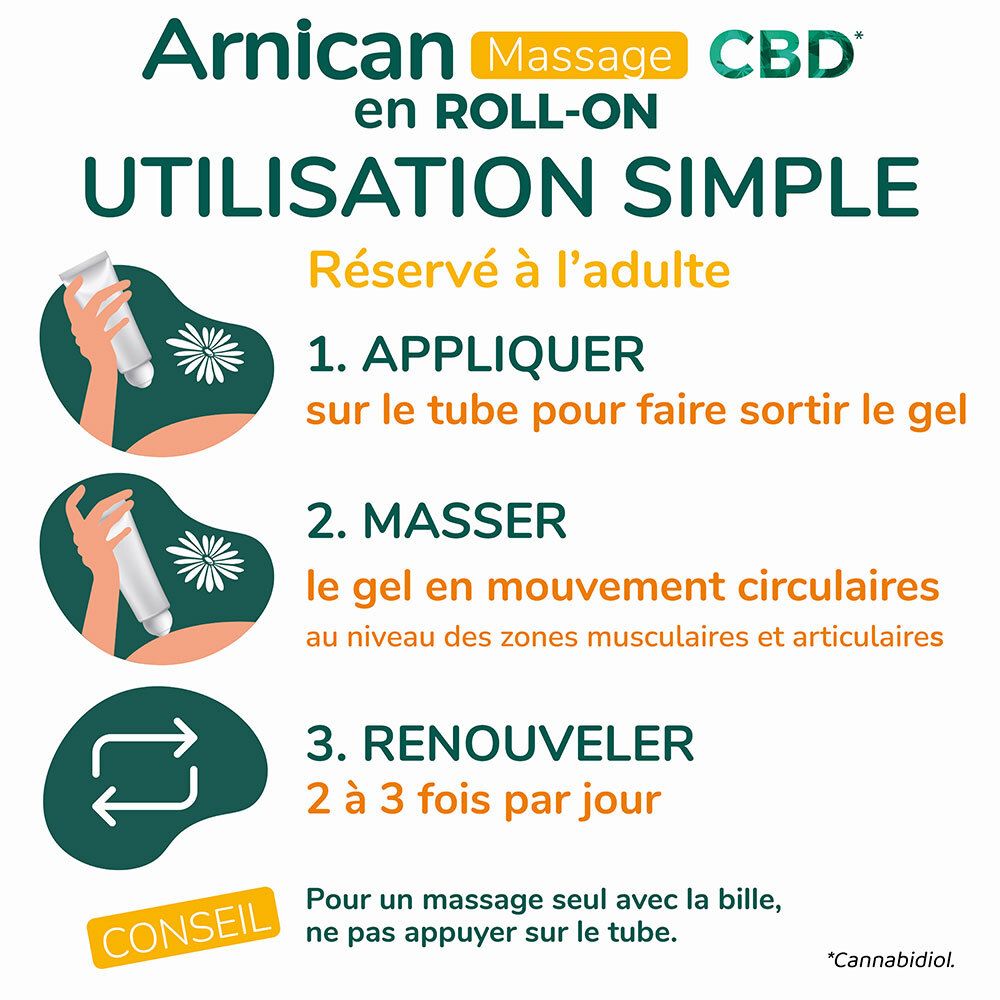 Arnican Massage CBD*
en ROLL-ON
UTILISATION SIMPLE

Réservé à l'adulte

1. APPLIQUER
sur le tube pour faire sortir le gel

2. MASSER
le gel en mouvement circulaires
au niveau des zones musculaires et articulaires

3. RENOUVELER
2 à 3 fois par jour

CONSEIL
Pour un massage seul avec la bille, ne pas appuyer sur le tube.

*Cannabidiol.