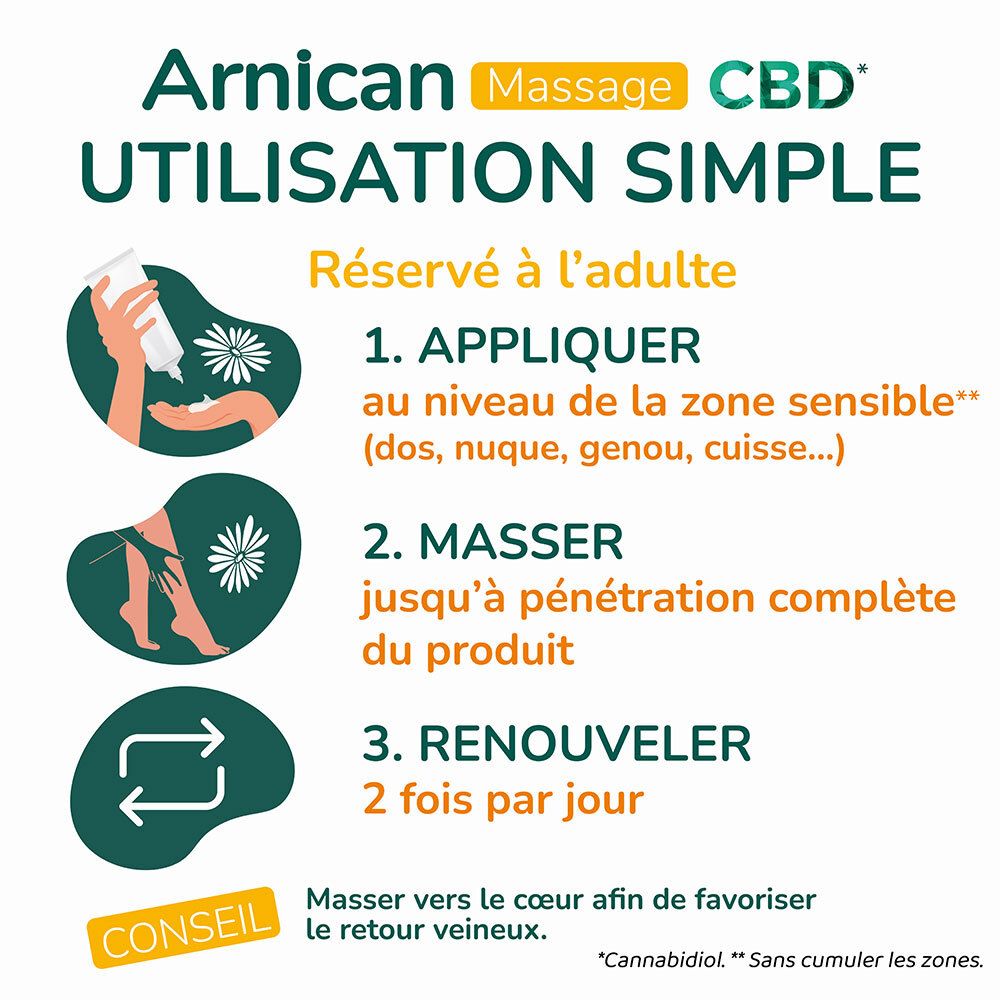 Arnican Massage CBD*
UTILISATION SIMPLE

Réservé à l'adulte

1. APPLIQUER
au niveau de la zone sensible**
(dos, nuque, genou, cuisse...)

2. MASSER
jusqu'à pénétration complète du produit

3. RENOUVELER
2 fois par jour

CONSEIL
Masser vers le cœur afin de favoriser le retour veineux.

*Cannabidiol. ** Sans cumuler les zones.