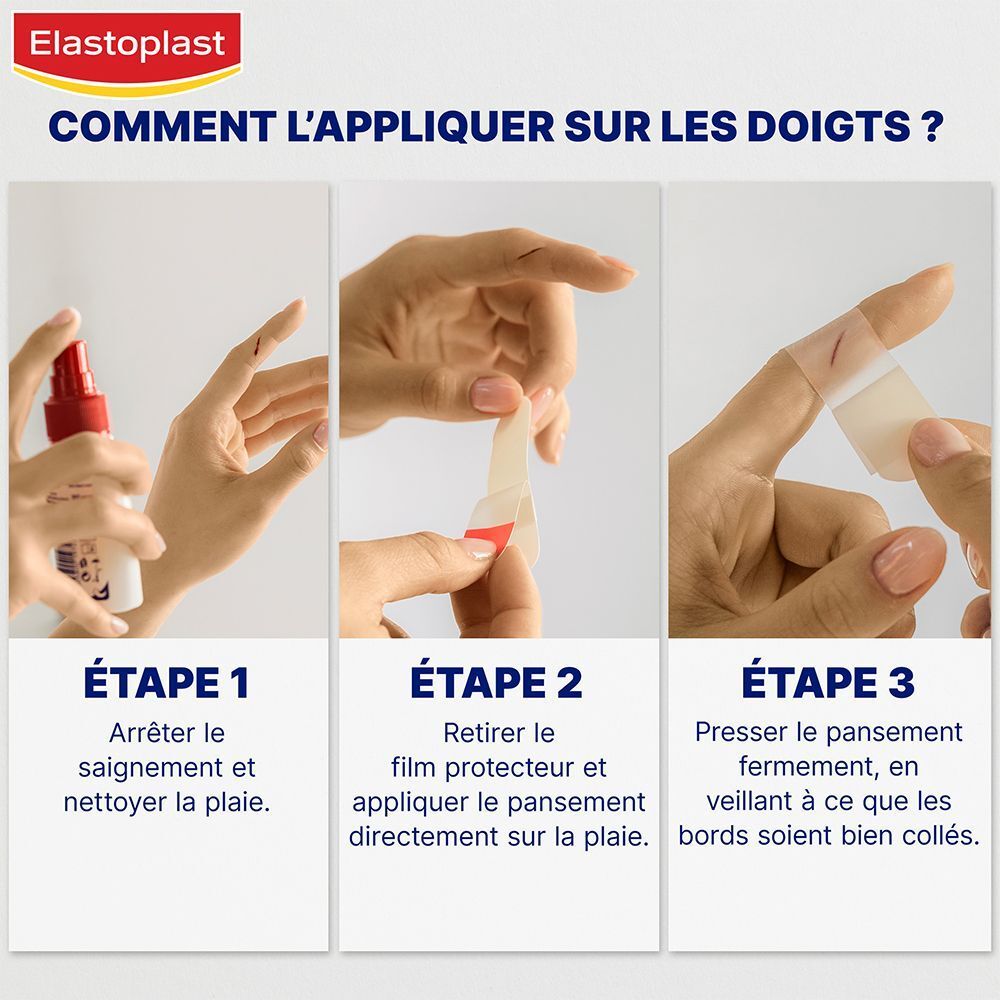 Elastoplast

COMMENT L'APPLIQUER SUR LES DOIGTS ?

ÉTAPE 1

Arrêter le saignement et nettoyer la plaie.

ÉTAPE 2

Retirer le film protecteur et appliquer le pansement directement sur la plaie.

ÉTAPE 3

Presser le pansement fermement, en veillant à ce que les bords soient bien collés.